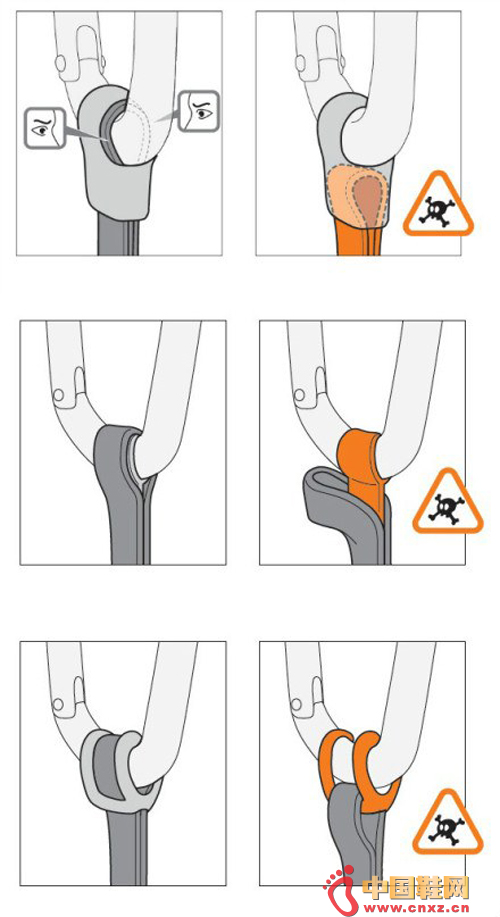 中国鞋网
www.cnxz.cn